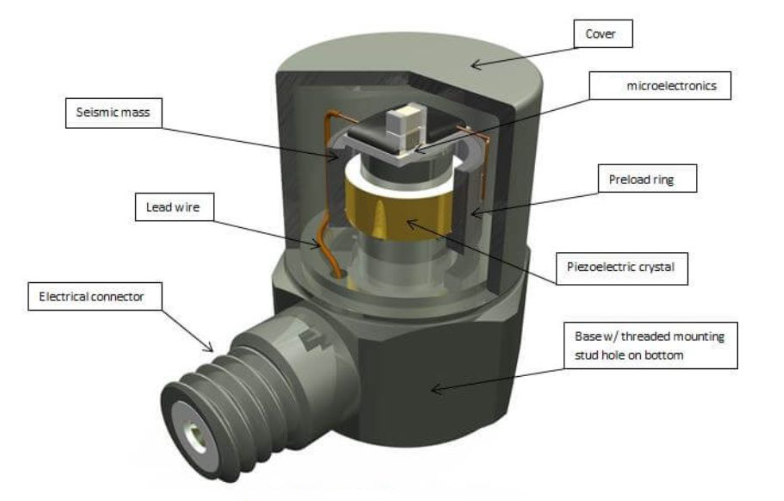 Cover

microelectronics

Seismic mass

Preload ring

Lead wire

Piezoelectric crystal

Electrical connector

Base w/ threaded mounting stud hole on bottom