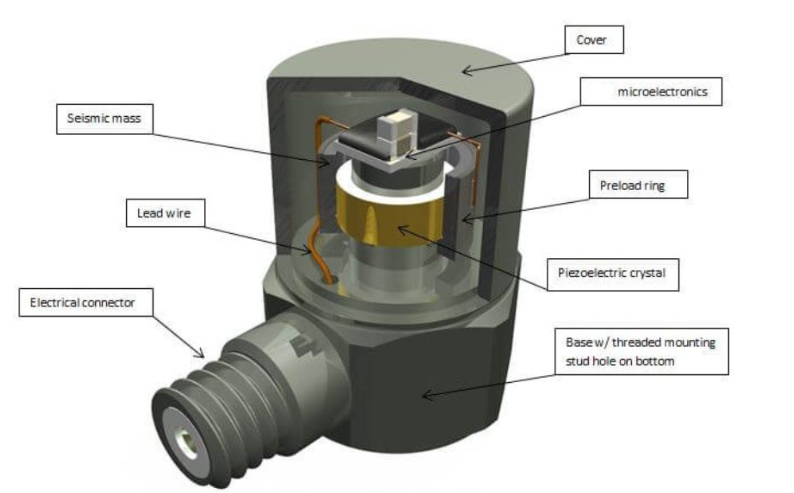 Cover

microelectronics

Seismic mass

Preload ring

Lead wire

Piezoelectric crystal

Electrical connector

Base w/ threaded mounting stud hole on bottom